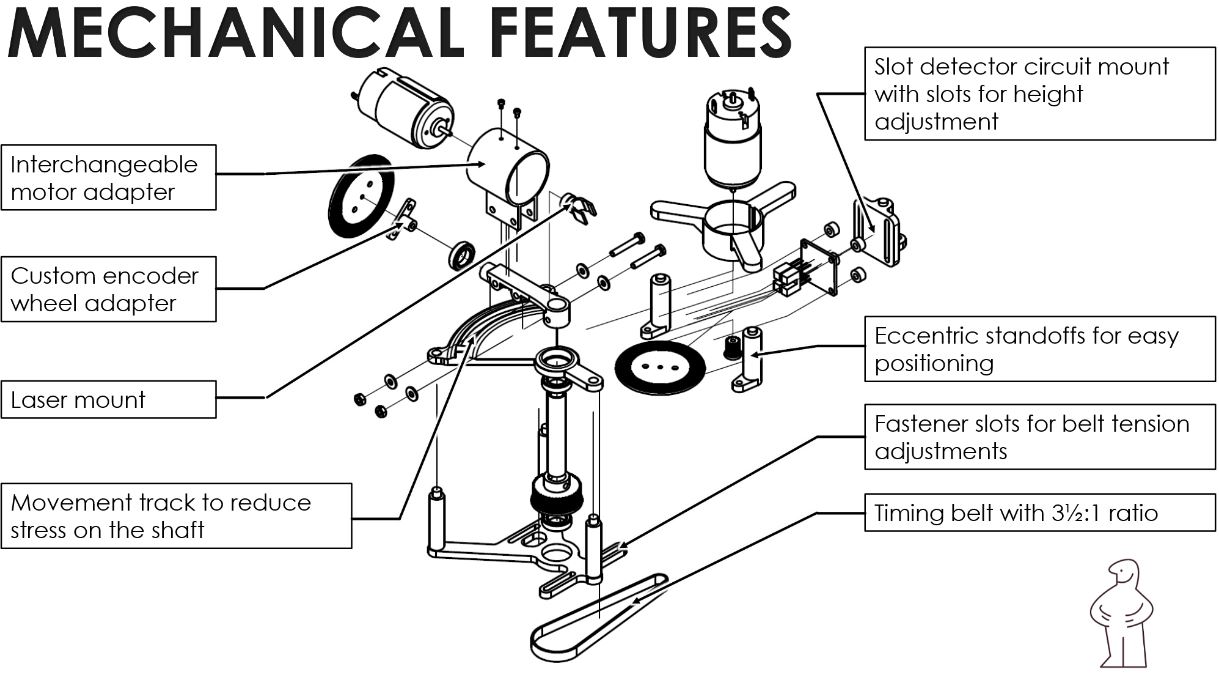 MECHANICAL FEATURES

Interchangeable motor adapter

Custom encoder wheel adapter

Laser mount

Movement track to reduce stress on the shaft

Slot detector circuit mount with slots for height adjustment

Eccentric standoffs for easy positioning

Fastener slots for belt tension adjustments

Timing belt with 3½:1 ratio